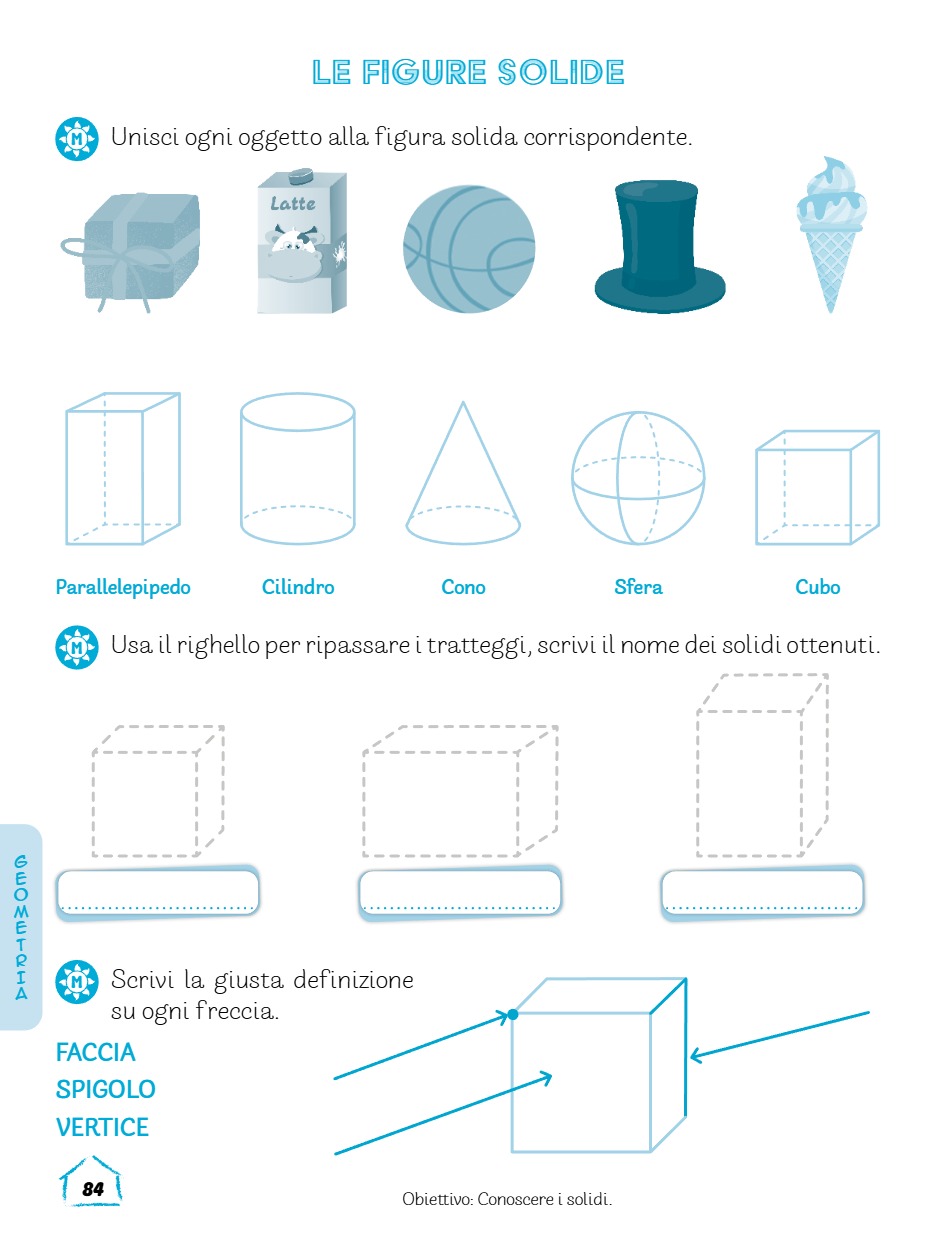 LE FIGURE SOLIDE

M Unisci ogni oggetto alla figura solida corrispondente.

Latte

Parallelepipedo Cilindro Cono Sfera Cubo

M Usa il righello per ripassare i tratteggi, scrivi il nome dei solidi ottenuti.

GEOMETRIA

M Scrivi la giusta definizione su ogni freccia.

FACCIA
SPIGOLO
VERTICE

84

Obiettivo: Conoscere i solidi.