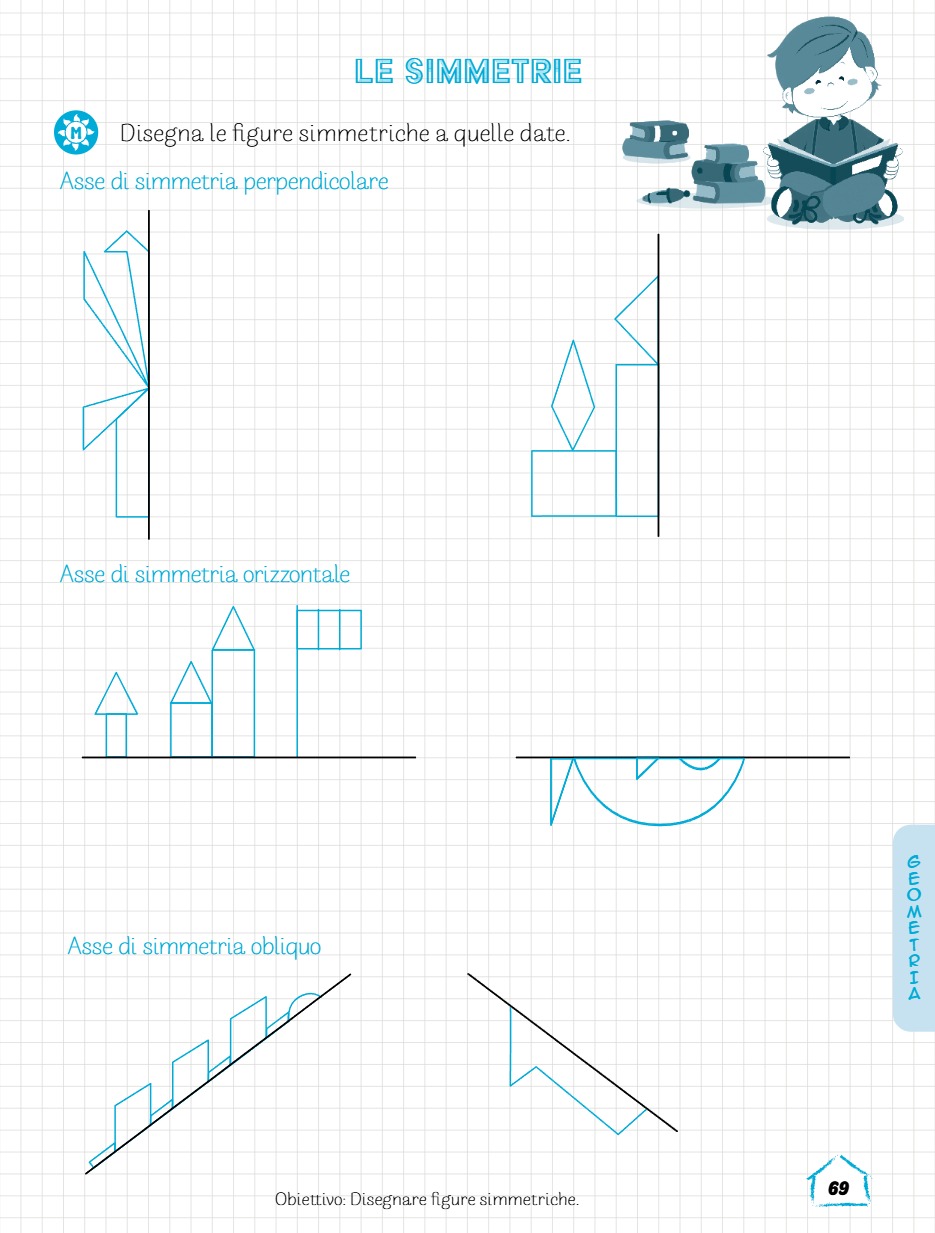 LE SIMMETRIE

M Disegna le figure simmetriche a quelle date.

Asse di simmetria perpendicolare

Asse di simmetria orizzontale

Asse di simmetria obliquo

GEOMETRIA

Obiettivo: Disegnare figure simmetriche.

69