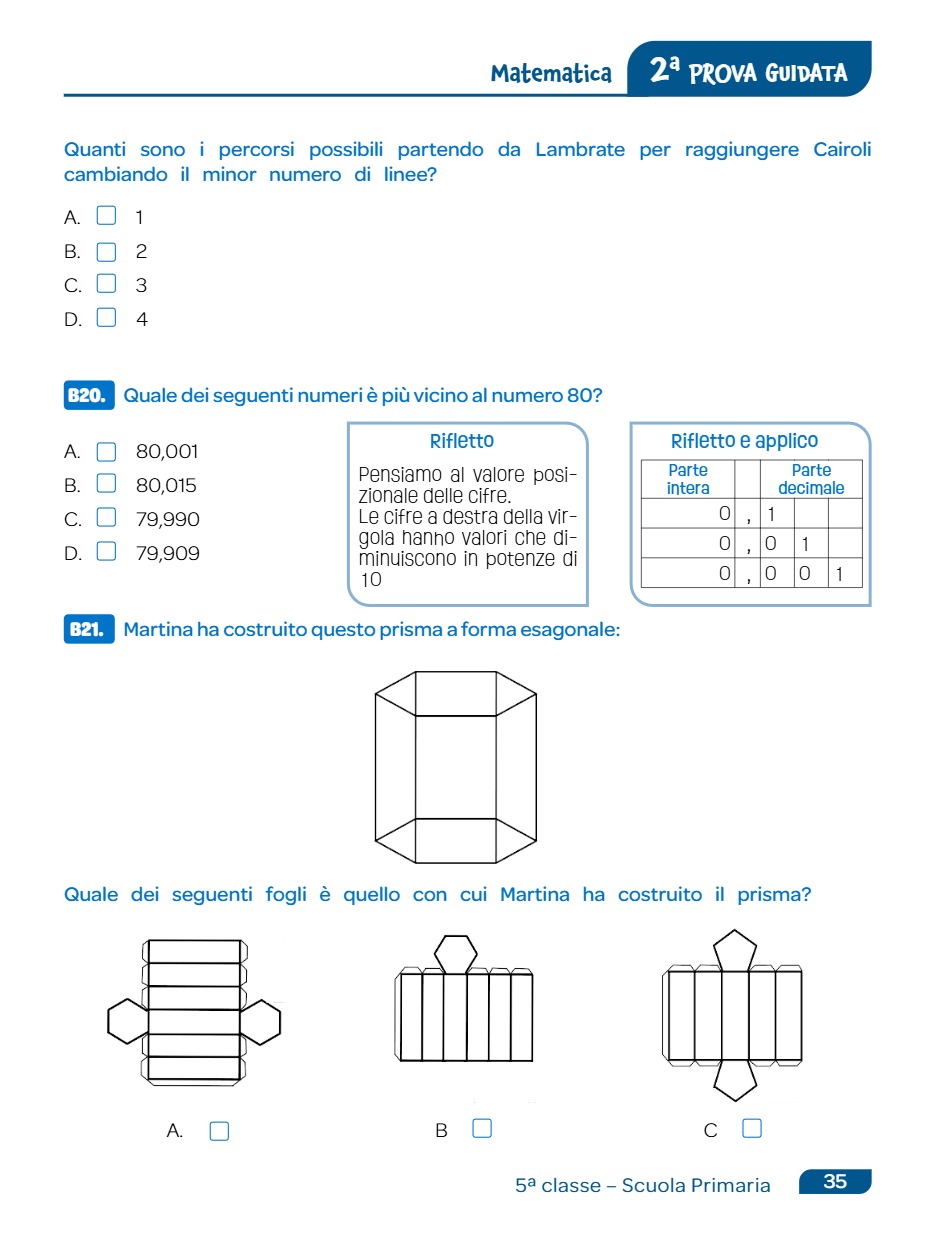 Matematica 2ª PROVA GUIDATA

Quanti sono i percorsi possibili partendo da Lambrate per raggiungere Cairoli cambiando il minor numero di linee?

A. ☐ 1
B. ☐ 2
C. ☐ 3
D. ☐ 4

B20. Quale dei seguenti numeri è più vicino al numero 80?

A. ☐ 80,001
B. ☐ 80,015
C. ☐ 79,990
D. ☐ 79,909

Rifletto

Pensiamo al valore posizionale delle cifre.
Le cifre a destra della virgola hanno valori che diminuiscono in potenze di 10

Rifletto e applico

| Parte intera | | Parte decimale | | |
|---|---|---|---|---|
| 0 | , | 1 | | |
| 0 | , | 0 | 1 | |
| 0 | , | 0 | 0 | 1 |

B21. Martina ha costruito questo prisma a forma esagonale:

Quale dei seguenti fogli è quello con cui Martina ha costruito il prisma?

A. ☐
B ☐
C ☐

5ª classe – Scuola Primaria 35