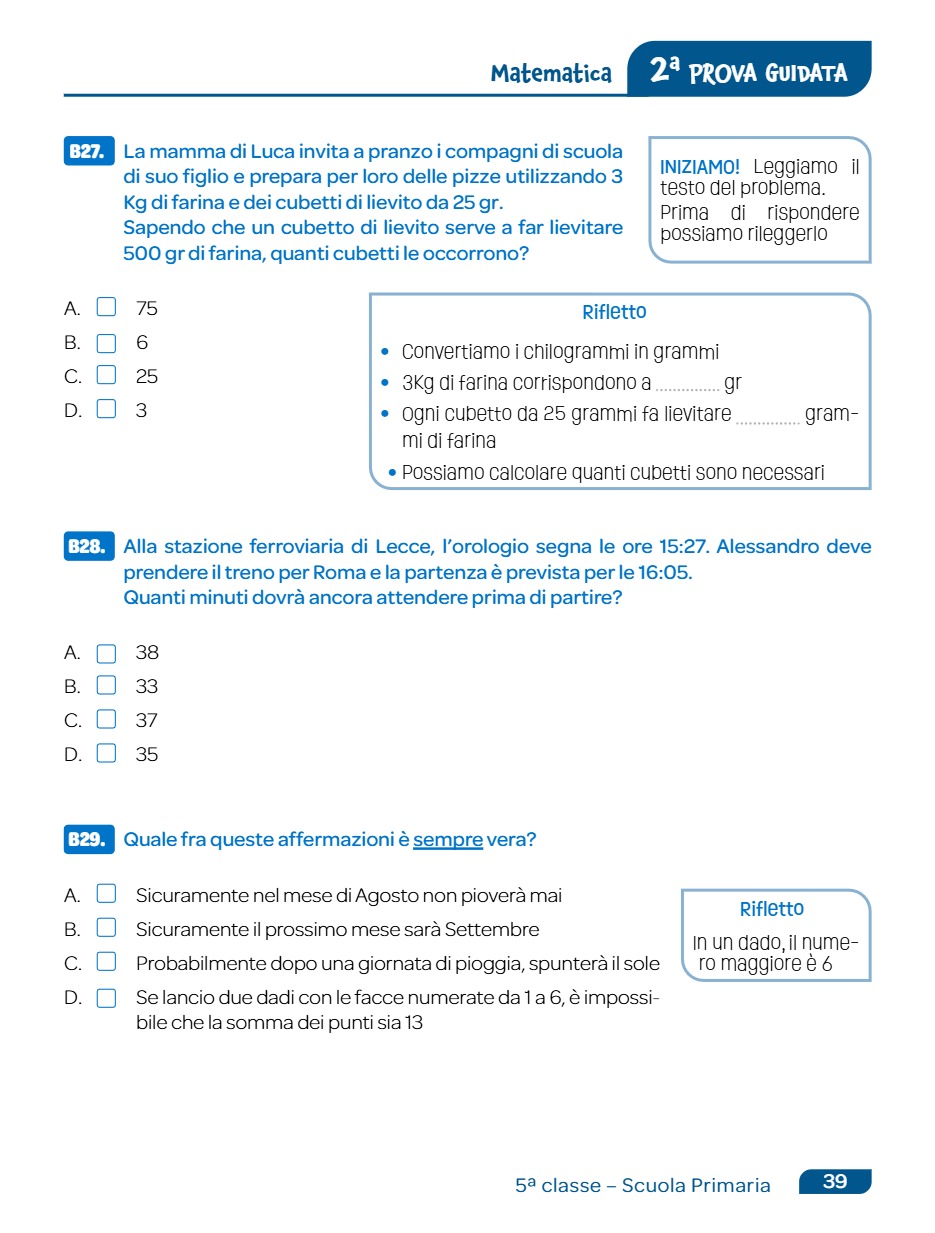 Matematica 2ª PROVA GUIDATA

B27. La mamma di Luca invita a pranzo i compagni di scuola di suo figlio e prepara per loro delle pizze utilizzando 3 Kg di farina e dei cubetti di lievito da 25 gr.
Sapendo che un cubetto di lievito serve a far lievitare 500 gr di farina, quanti cubetti le occorrono?

INIZIAMO! Leggiamo il testo del problema.
Prima di rispondere possiamo rileggerlo

A. ☐ 75
B. ☐ 6
C. ☐ 25
D. ☐ 3

Rifletto
• Convertiamo i chilogrammi in grammi
• 3Kg di farina corrispondono a .............. gr
• Ogni cubetto da 25 grammi fa lievitare .............. grammi di farina
• Possiamo calcolare quanti cubetti sono necessari

B28. Alla stazione ferroviaria di Lecce, l'orologio segna le ore 15:27. Alessandro deve prendere il treno per Roma e la partenza è prevista per le 16:05.
Quanti minuti dovrà ancora attendere prima di partire?

A. ☐ 38
B. ☐ 33
C. ☐ 37
D. ☐ 35

B29. Quale fra queste affermazioni è sempre vera?

A. ☐ Sicuramente nel mese di Agosto non pioverà mai
B. ☐ Sicuramente il prossimo mese sarà Settembre
C. ☐ Probabilmente dopo una giornata di pioggia, spunterà il sole
D. ☐ Se lancio due dadi con le facce numerate da 1 a 6, è impossibile che la somma dei punti sia 13

Rifletto
In un dado, il numero maggiore è 6

5ª classe – Scuola Primaria 39