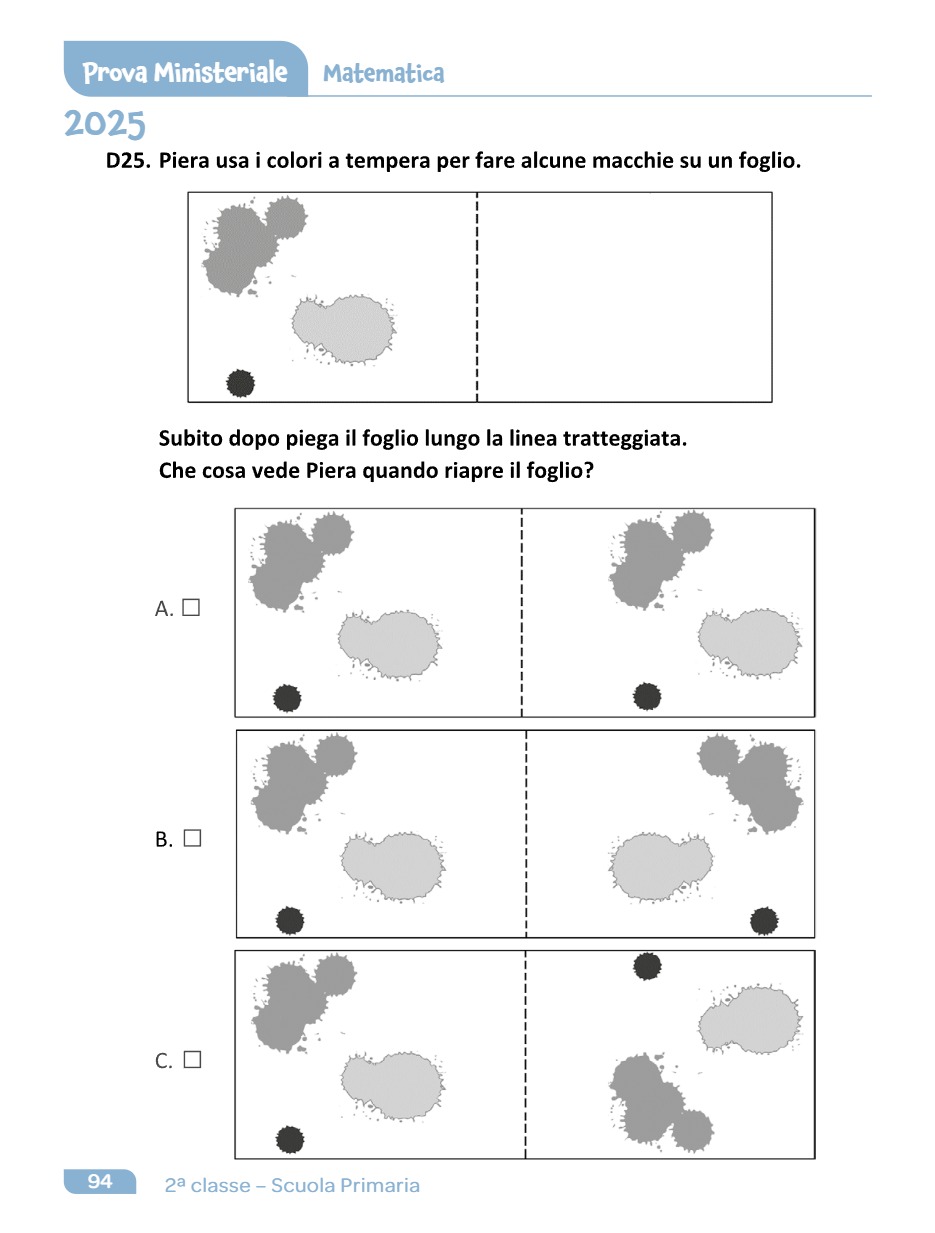 Prova Ministeriale Matematica

2025

D25. Piera usa i colori a tempera per fare alcune macchie su un foglio.

Subito dopo piega il foglio lungo la linea tratteggiata.
Che cosa vede Piera quando riapre il foglio?

A. ☐

B. ☐

C. ☐

94 2ª classe – Scuola Primaria