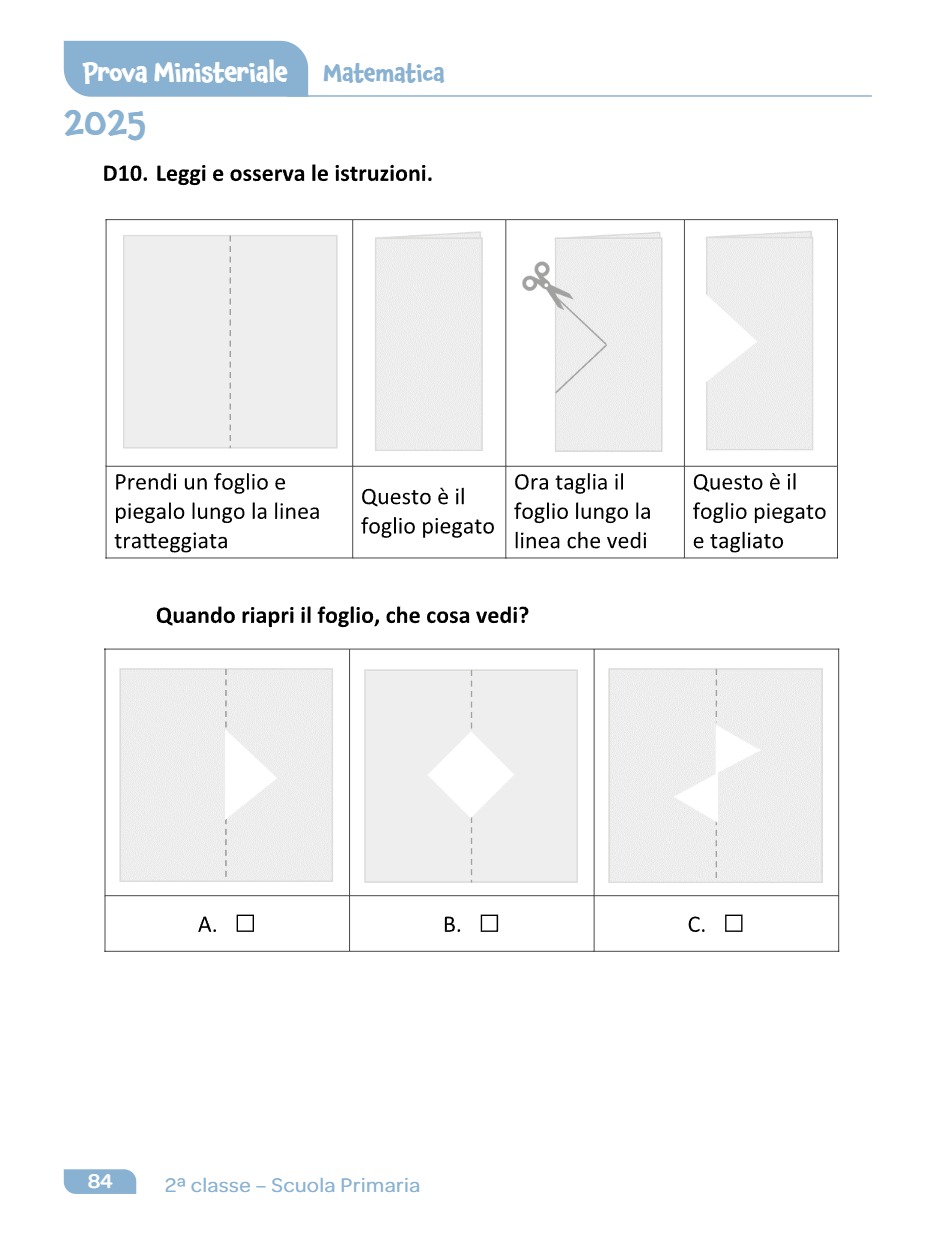 Prova Ministeriale Matematica

2025

D10. Leggi e osserva le istruzioni.

| Prendi un foglio e piegalo lungo la linea tratteggiata | Questo è il foglio piegato | Ora taglia il foglio lungo la linea che vedi | Questo è il foglio piegato e tagliato |
|---|---|---|---|

Quando riapri il foglio, che cosa vedi?

| A. ☐ | B. ☐ | C. ☐ |
|---|---|---|

84 2ª classe – Scuola Primaria