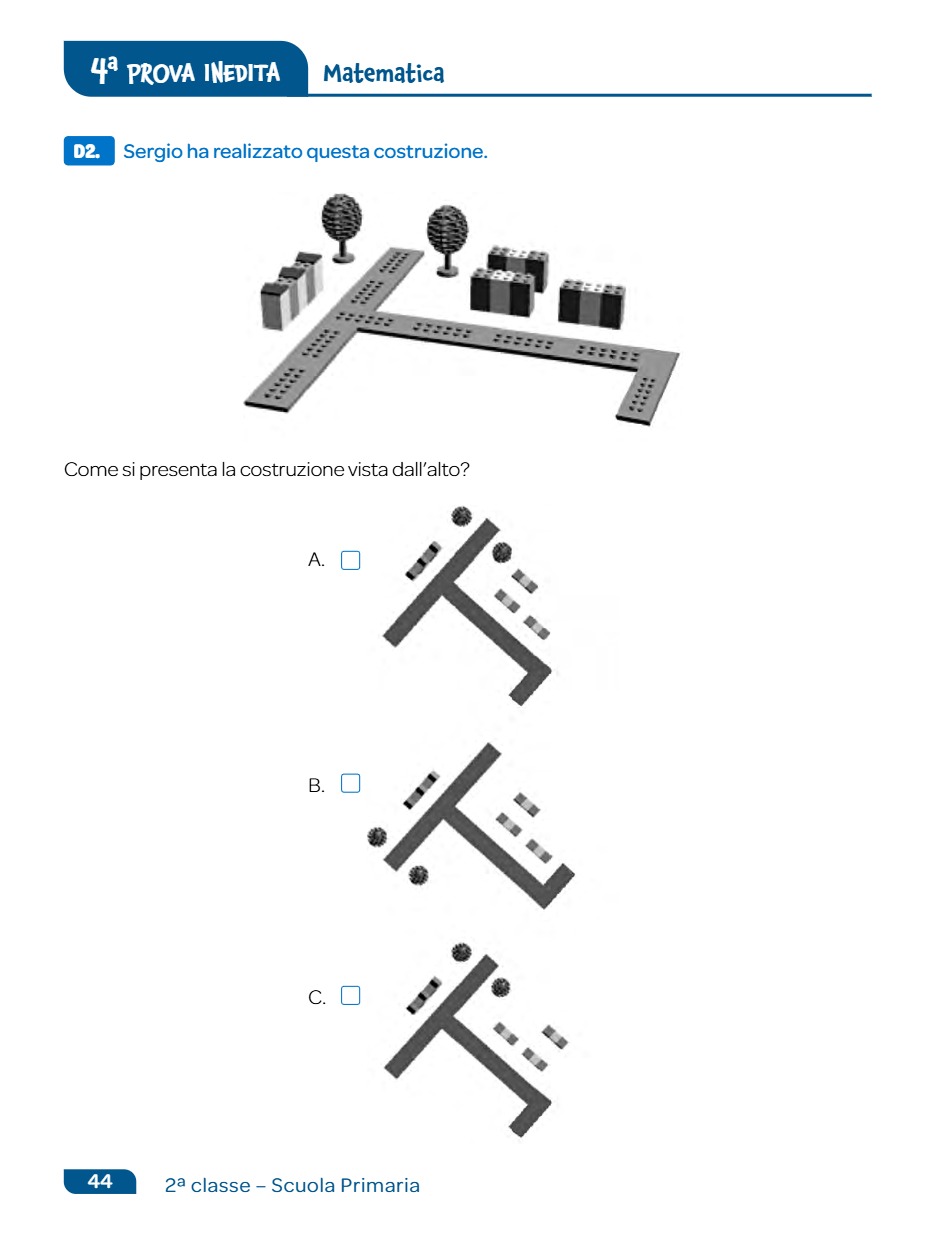 4ª PROVA INEDITA Matematica

D2. Sergio ha realizzato questa costruzione.

Come si presenta la costruzione vista dall'alto?

A. ☐

B. ☐

C. ☐

44 2ª classe – Scuola Primaria