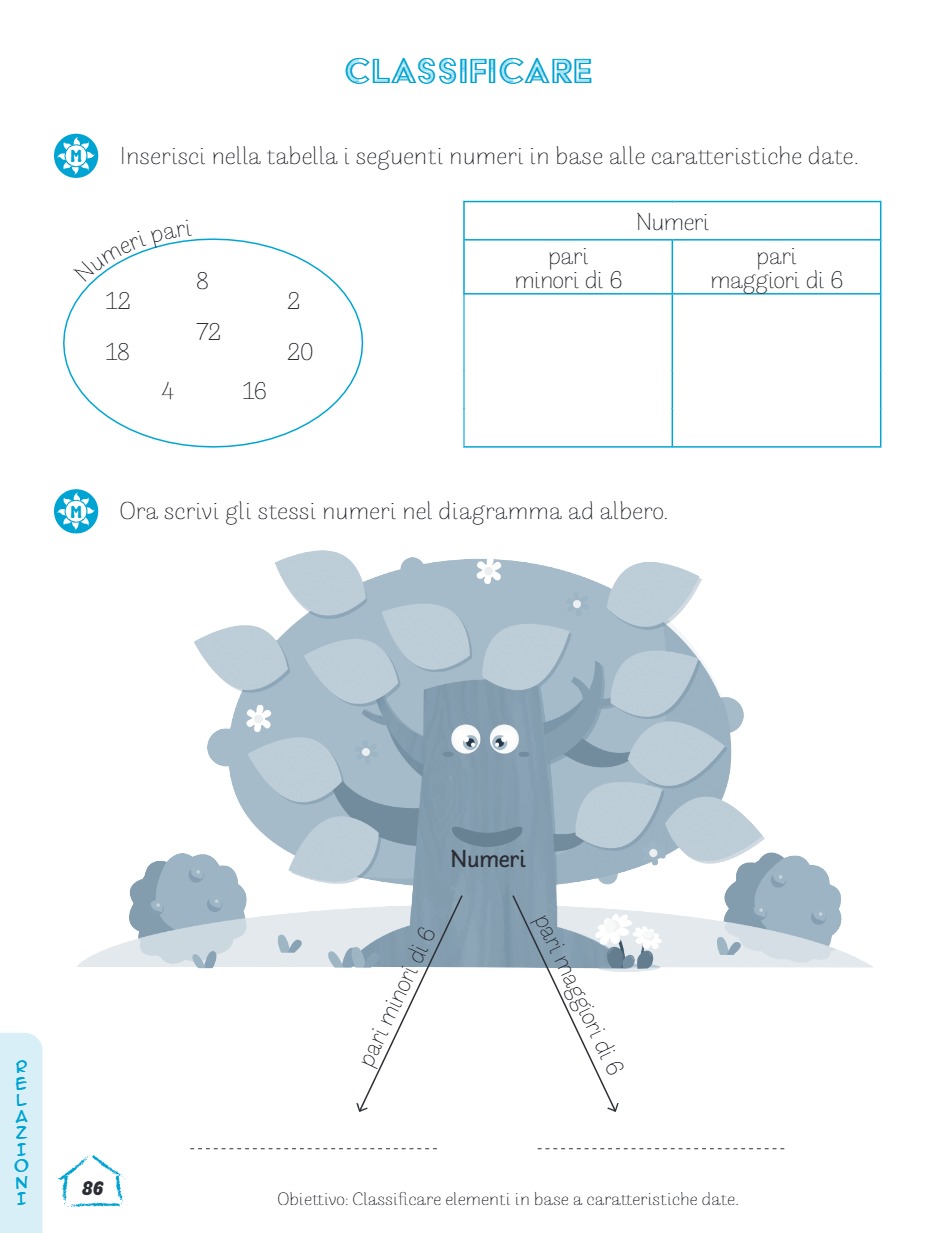 CLASSIFICARE

M Inserisci nella tabella i seguenti numeri in base alle caratteristiche date.

Numeri pari
8
12
2
72
18
20
4
16

| Numeri | |
|---|---|
| pari minori di 6 | pari maggiori di 6 |
| | |

M Ora scrivi gli stessi numeri nel diagramma ad albero.

Numeri
pari minori di 6
pari maggiori di 6

RELAZIONI
86
Obiettivo: Classificare elementi in base a caratteristiche date.