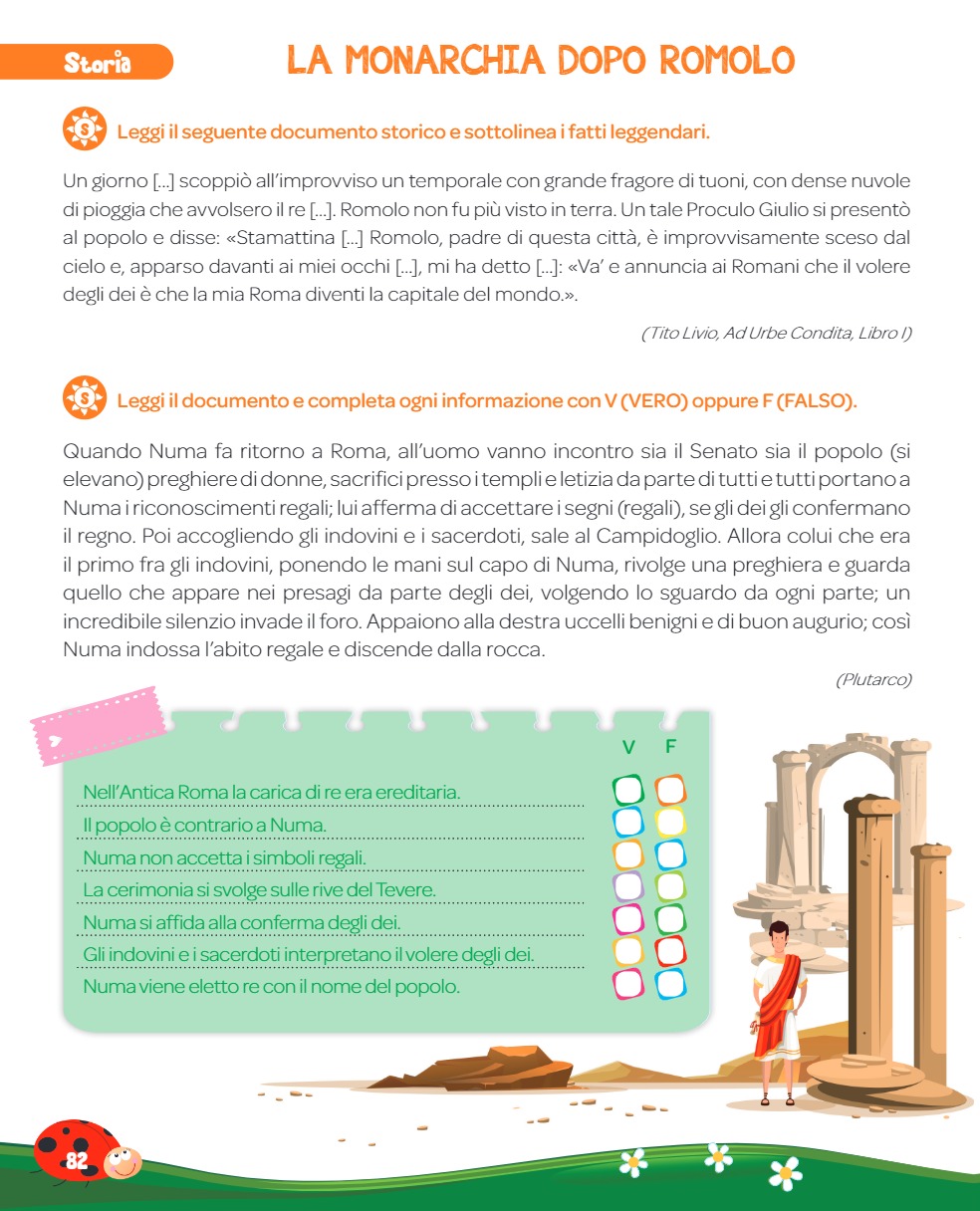 Storia

LA MONARCHIA DOPO ROMOLO

Leggi il seguente documento storico e sottolinea i fatti leggendari.

Un giorno [...] scoppiò all'improvviso un temporale con grande fragore di tuoni, con dense nuvole di pioggia che avvolsero il re [...]. Romolo non fu più visto in terra. Un tale Proculo Giulio si presentò al popolo e disse: «Stamattina [...] Romolo, padre di questa città, è improvvisamente sceso dal cielo e, apparso davanti ai miei occhi [...], mi ha detto [...]: «Va' e annuncia ai Romani che il volere degli dei è che la mia Roma diventi la capitale del mondo.».

(Tito Livio, Ad Urbe Condita, Libro I)

Leggi il documento e completa ogni informazione con V (VERO) oppure F (FALSO).

Quando Numa fa ritorno a Roma, all'uomo vanno incontro sia il Senato sia il popolo (si elevano) preghiere di donne, sacrifici presso i templi e letizia da parte di tutti e tutti portano a Numa i riconoscimenti regali; lui afferma di accettare i segni (regali), se gli dei gli confermano il regno. Poi accogliendo gli indovini e i sacerdoti, sale al Campidoglio. Allora colui che era il primo fra gli indovini, ponendo le mani sul capo di Numa, rivolge una preghiera e guarda quello che appare nei presagi da parte degli dei, volgendo lo sguardo da ogni parte; un incredibile silenzio invade il foro. Appaiono alla destra uccelli benigni e di buon augurio; così Numa indossa l'abito regale e discende dalla rocca.

(Plutarco)

V F

Nell'Antica Roma la carica di re era ereditaria.
Il popolo è contrario a Numa.
Numa non accetta i simboli regali.
La cerimonia si svolge sulle rive del Tevere.
Numa si affida alla conferma degli dei.
Gli indovini e i sacerdoti interpretano il volere degli dei.
Numa viene eletto re con il nome del popolo.

82