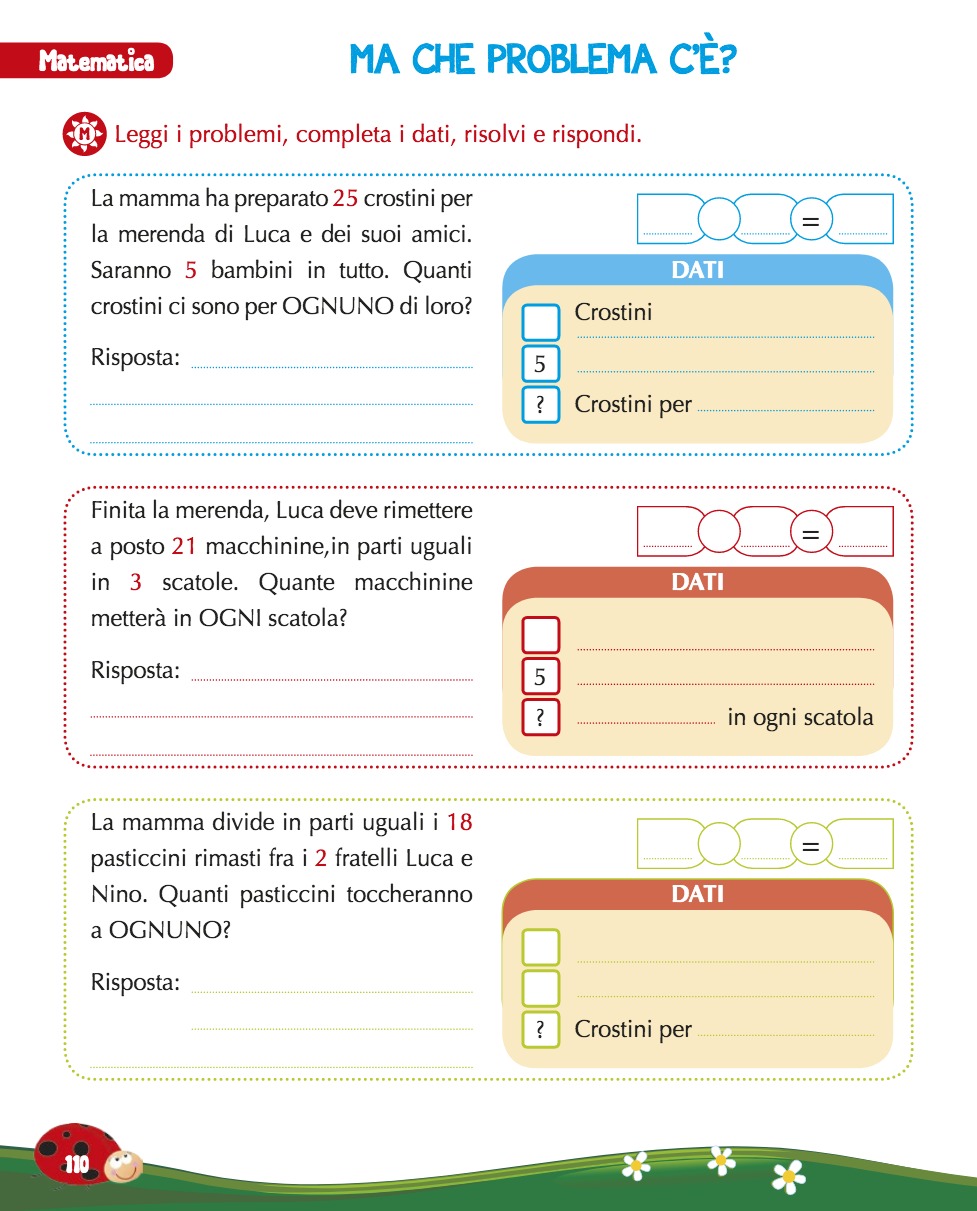 Matematica

MA CHE PROBLEMA C'È?

M Leggi i problemi, completa i dati, risolvi e rispondi.

La mamma ha preparato 25 crostini per la merenda di Luca e dei suoi amici. Saranno 5 bambini in tutto. Quanti crostini ci sono per OGNUNO di loro?

Risposta:

=

DATI
Crostini
5
? Crostini per

Finita la merenda, Luca deve rimettere a posto 21 macchinine,in parti uguali in 3 scatole. Quante macchinine metterà in OGNI scatola?

Risposta:

=

DATI
5
? in ogni scatola

La mamma divide in parti uguali i 18 pasticcini rimasti fra i 2 fratelli Luca e Nino. Quanti pasticcini toccheranno a OGNUNO?

Risposta:

=

DATI
? Crostini per

110